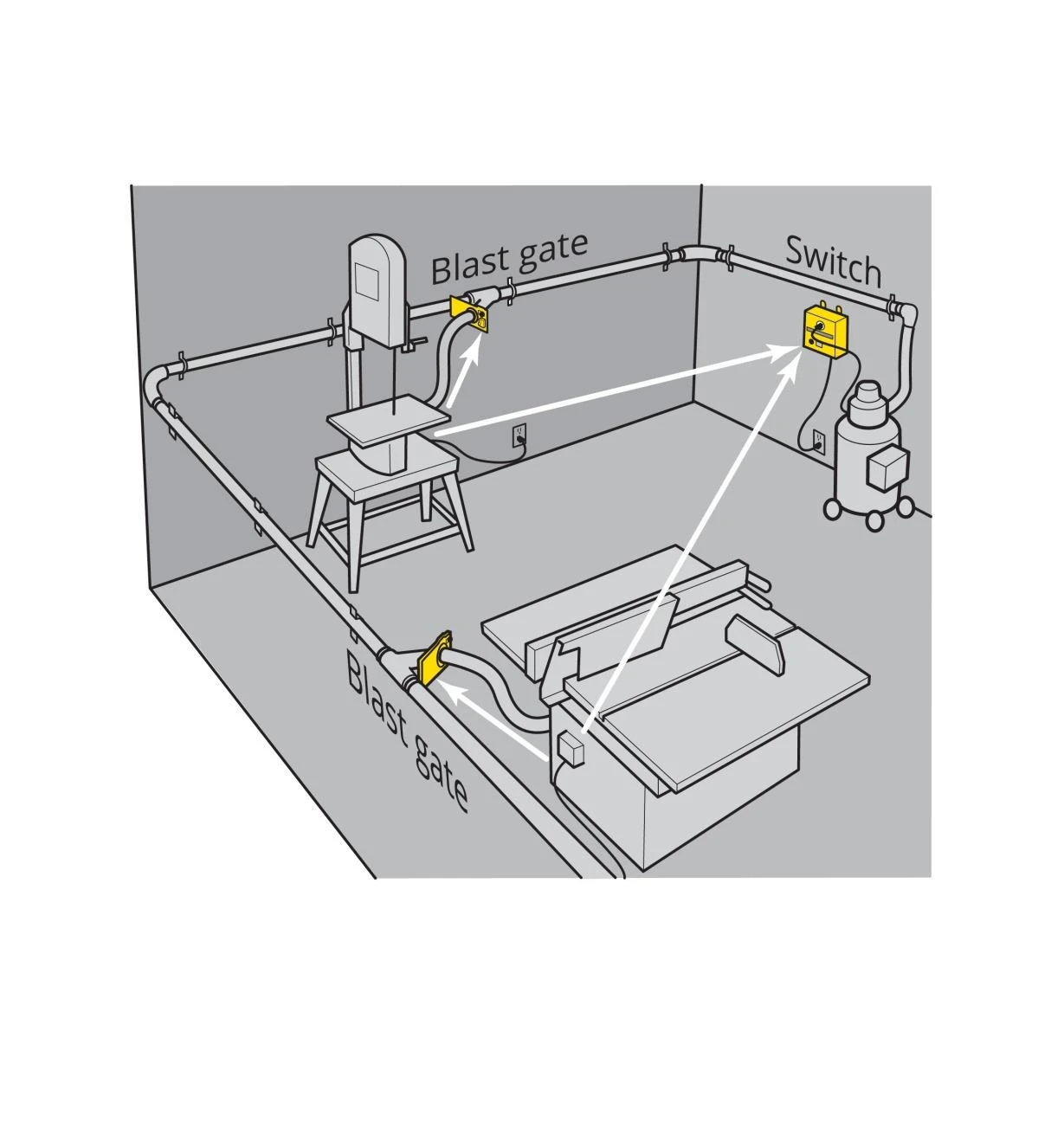 Blast gate

Switch

Blast gate